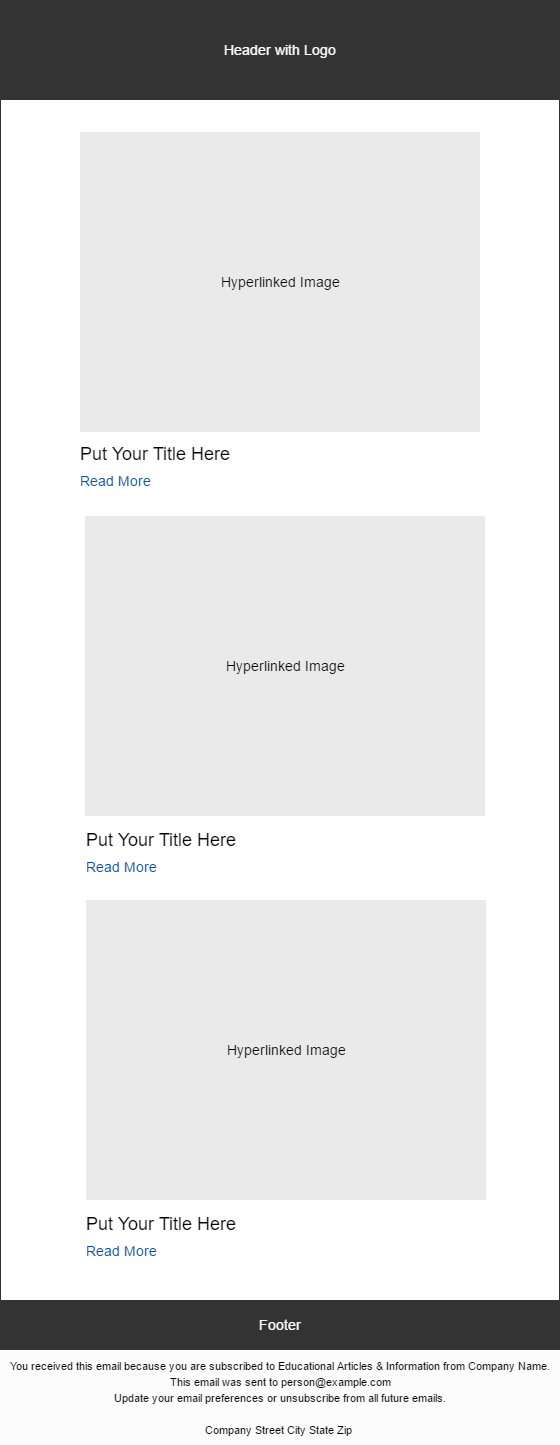 Header with Logo

Hyperlinked Image

Put Your Title Here

Read More

Hyperlinked Image

Put Your Title Here

Read More

Hyperlinked Image

Put Your Title Here

Read More

Footer

You received this email because you are subscribed to Educational Articles & Information from Company Name.
This email was sent to person@example.com
Update your email preferences or unsubscribe from all future emails.

Company Street City State Zip