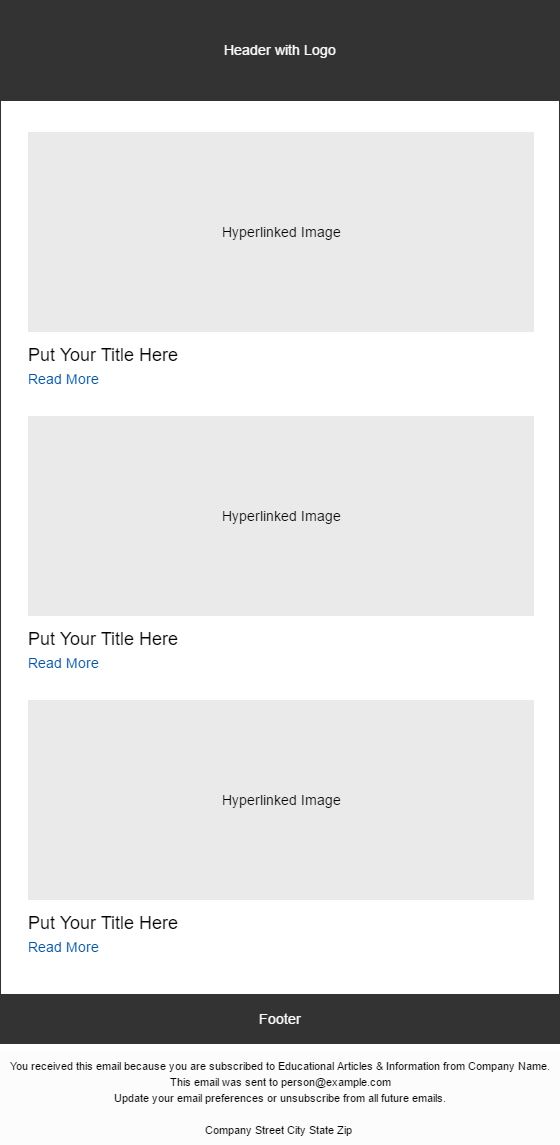 Header with Logo

Hyperlinked Image

Put Your Title Here

Read More

Hyperlinked Image

Put Your Title Here

Read More

Hyperlinked Image

Put Your Title Here

Read More

Footer

You received this email because you are subscribed to Educational Articles & Information from Company Name.
This email was sent to person@example.com
Update your email preferences or unsubscribe from all future emails.

Company Street City State Zip