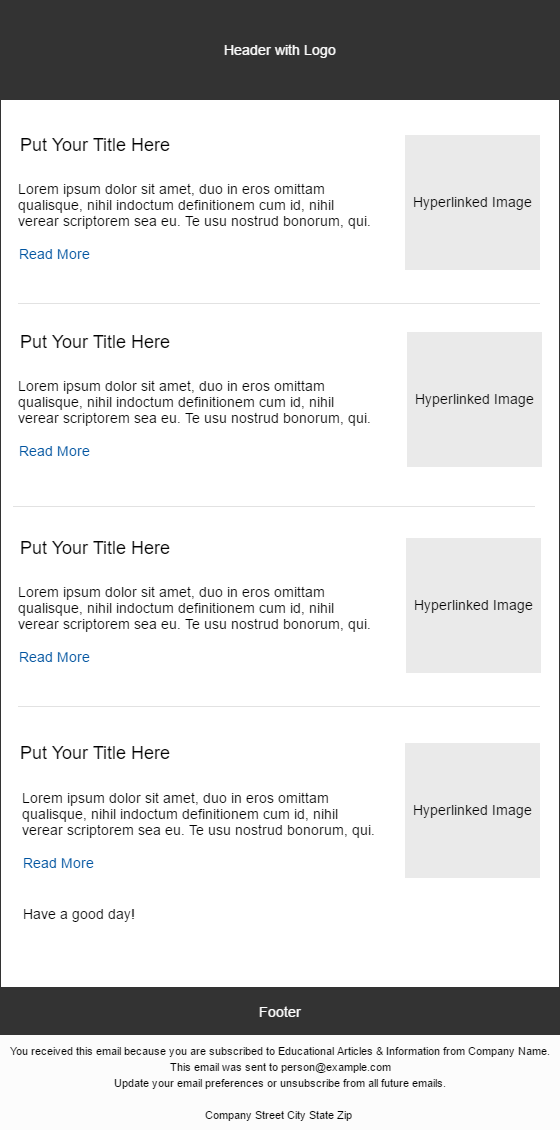 Header with Logo

Put Your Title Here

Lorem ipsum dolor sit amet, duo in eros omittam qualisque, nihil indoctum definitionem cum id, nihil verear scriptorem sea eu. Te usu nostrud bonorum, qui.

Read More

Hyperlinked Image

Put Your Title Here

Lorem ipsum dolor sit amet, duo in eros omittam qualisque, nihil indoctum definitionem cum id, nihil verear scriptorem sea eu. Te usu nostrud bonorum, qui.

Read More

Hyperlinked Image

Put Your Title Here

Lorem ipsum dolor sit amet, duo in eros omittam qualisque, nihil indoctum definitionem cum id, nihil verear scriptorem sea eu. Te usu nostrud bonorum, qui.

Read More

Hyperlinked Image

Put Your Title Here

Lorem ipsum dolor sit amet, duo in eros omittam qualisque, nihil indoctum definitionem cum id, nihil verear scriptorem sea eu. Te usu nostrud bonorum, qui.

Read More

Hyperlinked Image

Have a good day!

Footer

You received this email because you are subscribed to Educational Articles & Information from Company Name.
This email was sent to person@example.com
Update your email preferences or unsubscribe from all future emails.

Company Street City State Zip