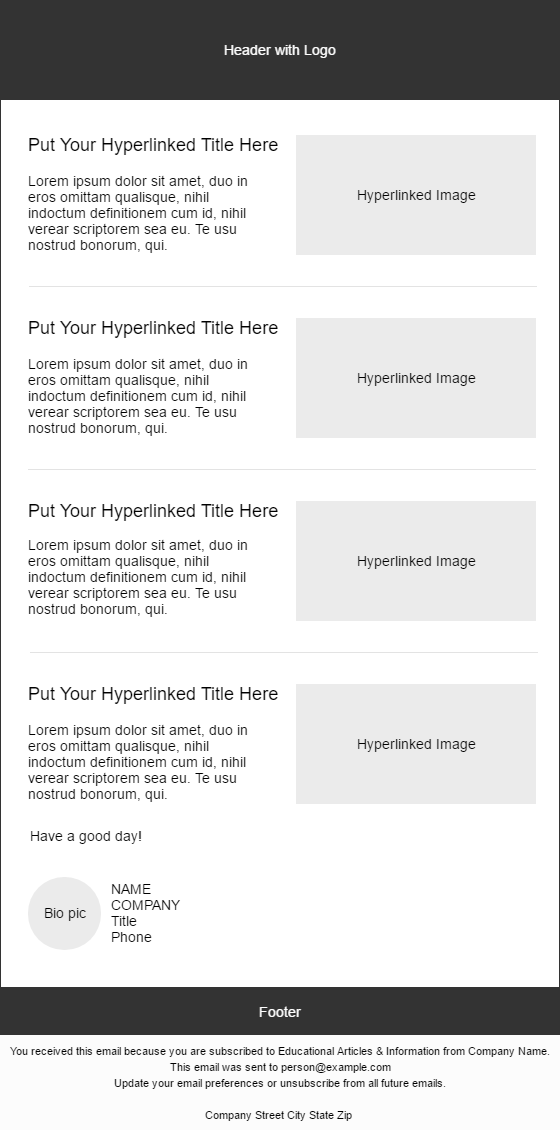 Header with Logo

Put Your Hyperlinked Title Here

Lorem ipsum dolor sit amet, duo in eros omittam qualisque, nihil indoctum definitionem cum id, nihil verear scriptorem sea eu. Te usu nostrud bonorum, qui.

Hyperlinked Image

Put Your Hyperlinked Title Here

Lorem ipsum dolor sit amet, duo in eros omittam qualisque, nihil indoctum definitionem cum id, nihil verear scriptorem sea eu. Te usu nostrud bonorum, qui.

Hyperlinked Image

Put Your Hyperlinked Title Here

Lorem ipsum dolor sit amet, duo in eros omittam qualisque, nihil indoctum definitionem cum id, nihil verear scriptorem sea eu. Te usu nostrud bonorum, qui.

Hyperlinked Image

Put Your Hyperlinked Title Here

Lorem ipsum dolor sit amet, duo in eros omittam qualisque, nihil indoctum definitionem cum id, nihil verear scriptorem sea eu. Te usu nostrud bonorum, qui.

Hyperlinked Image

Have a good day!

Bio pic

NAME
COMPANY
Title
Phone

Footer

You received this email because you are subscribed to Educational Articles & Information from Company Name.
This email was sent to person@example.com
Update your email preferences or unsubscribe from all future emails.

Company Street City State Zip